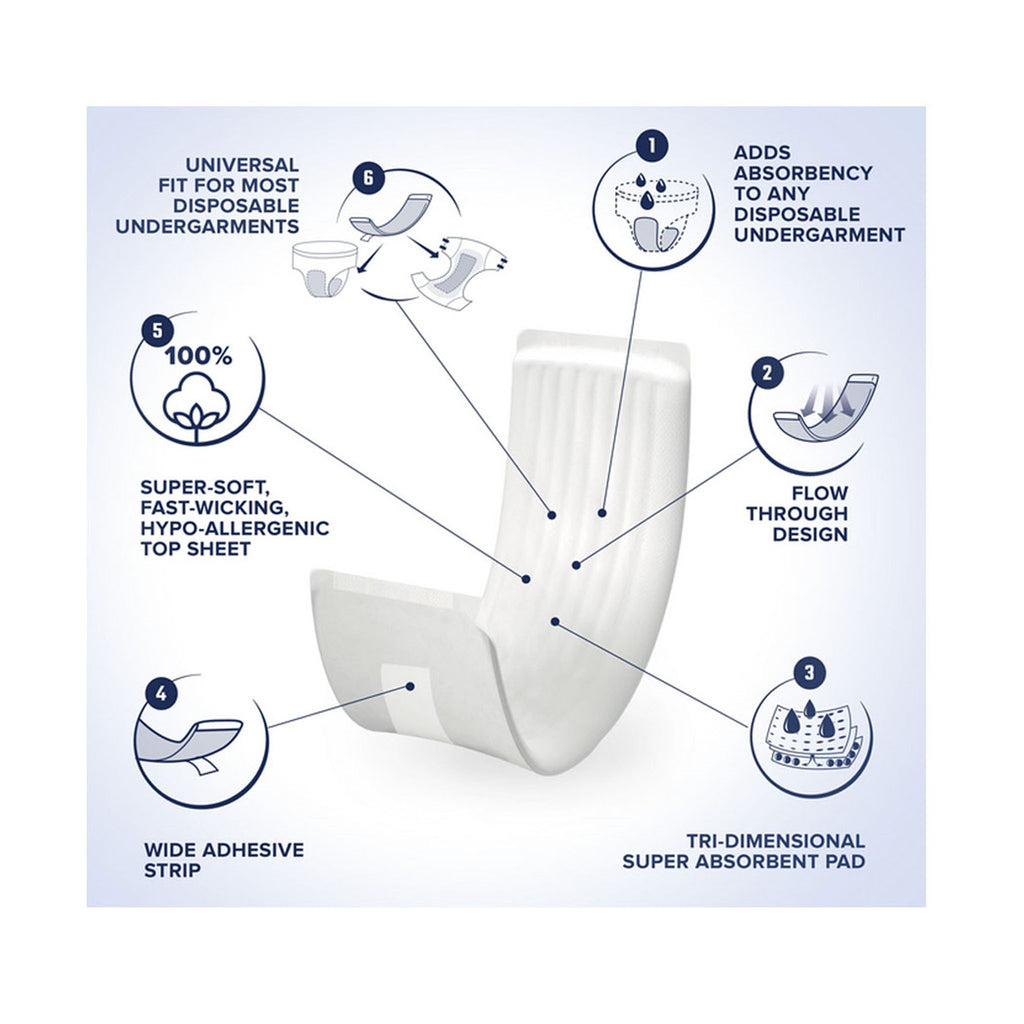 UNIVERSAL FIT FOR MOST DISPOSABLE UNDERGARMENTS

6

1

ADDS ABSORBENCY TO ANY DISPOSABLE UNDERGARMENT

5

100%

SUPER-SOFT, FAST-WICKING, HYPO-ALLERGENIC TOP SHEET

2

FLOW THROUGH DESIGN

4

WIDE ADHESIVE STRIP

3

TRI-DIMENSIONAL SUPER ABSORBENT PAD